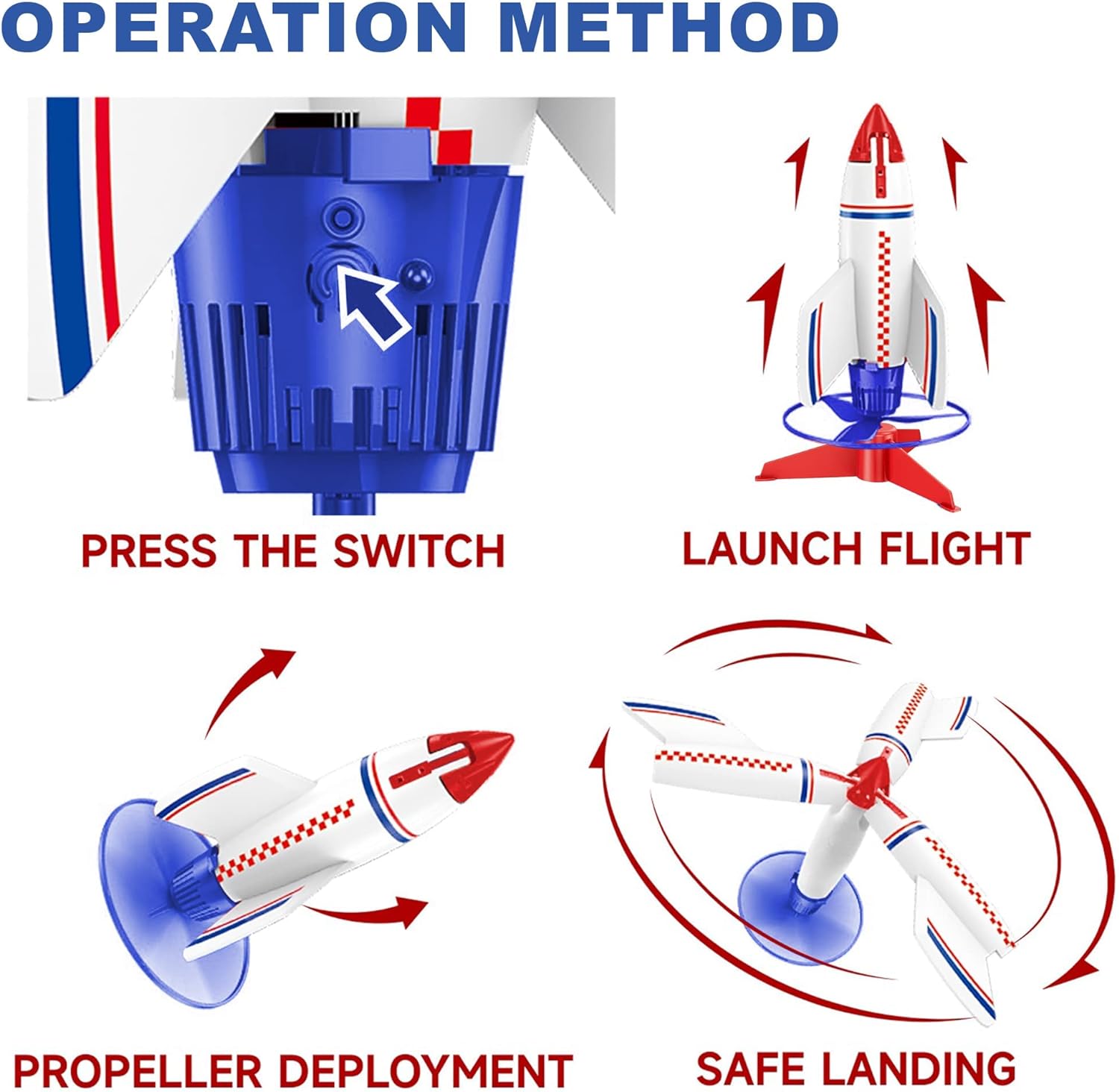 OPERATION METHOD

PRESS THE SWITCH

LAUNCH FLIGHT

PROPELLER DEPLOYMENT

SAFE LANDING