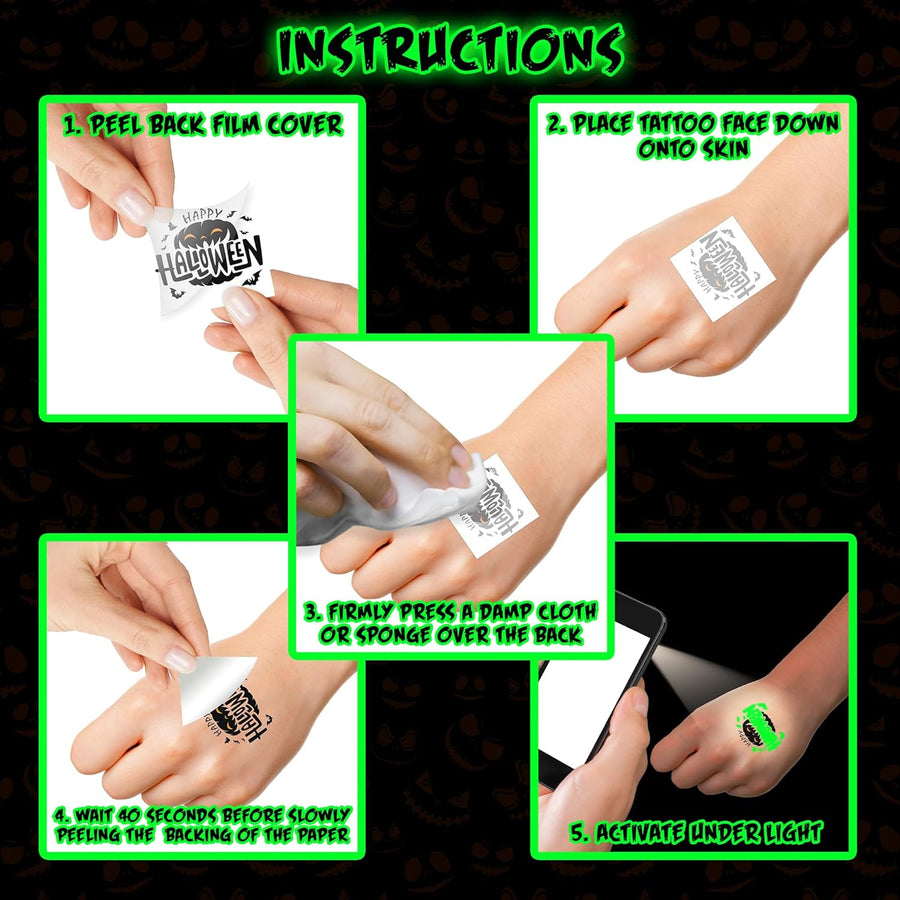 INSTRUCTIONS

1. PEEL BACK FILM COVER

HAPPY HALLOWEEN

2. PLACE TATTOO FACE DOWN ONTO SKIN

3. FIRMLY PRESS A DAMP CLOTH OR SPONGE OVER THE BACK

4. WAIT 40 SECONDS BEFORE SLOWLY PEELING THE BACKING OF THE PAPER

5. ACTIVATE UNDER LIGHT