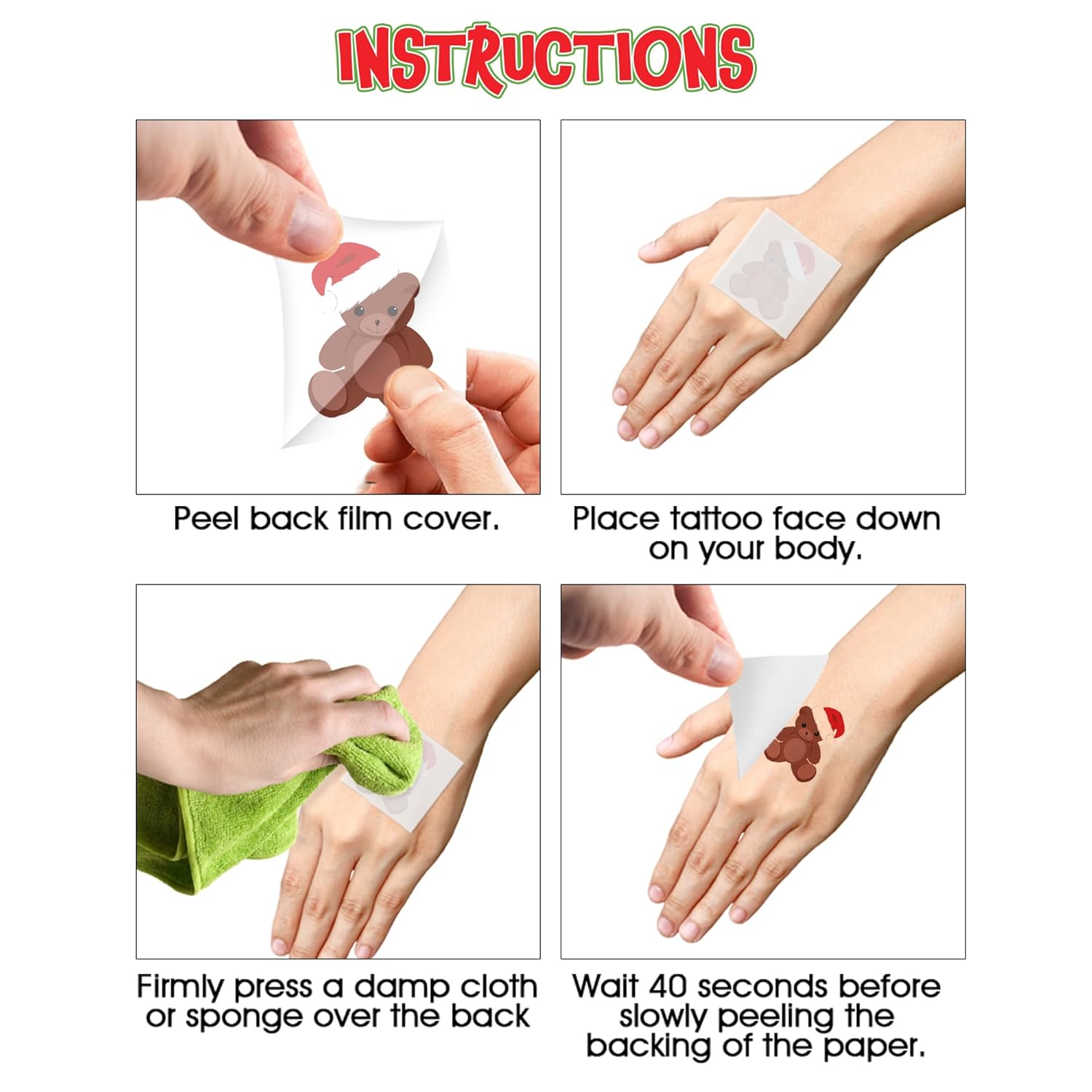 INSTRUCTIONS

Peel back film cover.

Place tattoo face down on your body.

Firmly press a damp cloth or sponge over the back

Wait 40 seconds before slowly peeling the backing of the paper.