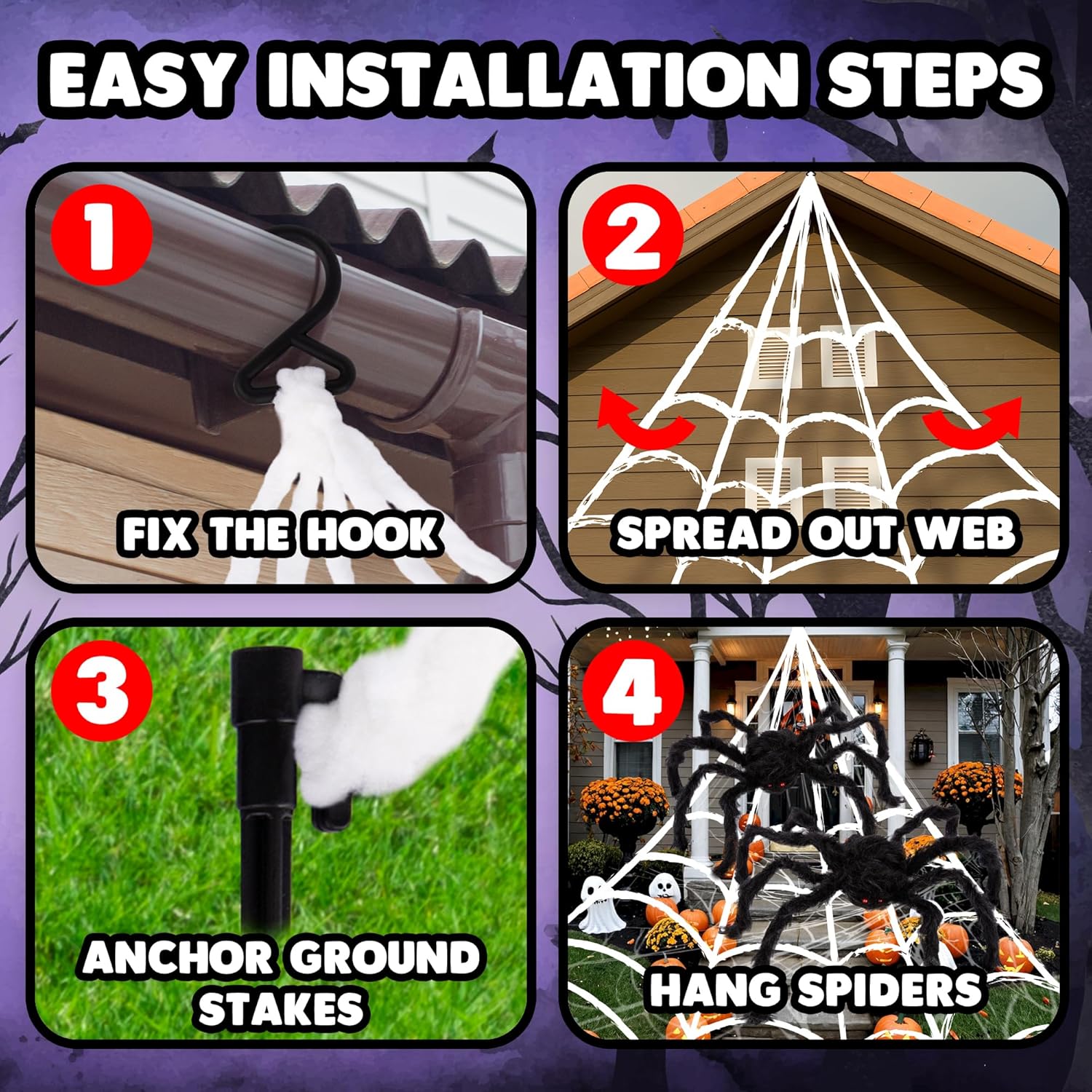 EASY INSTALLATION STEPS

1
FIX THE HOOK

2
SPREAD OUT WEB

3
ANCHOR GROUND STAKES

4
HANG SPIDERS