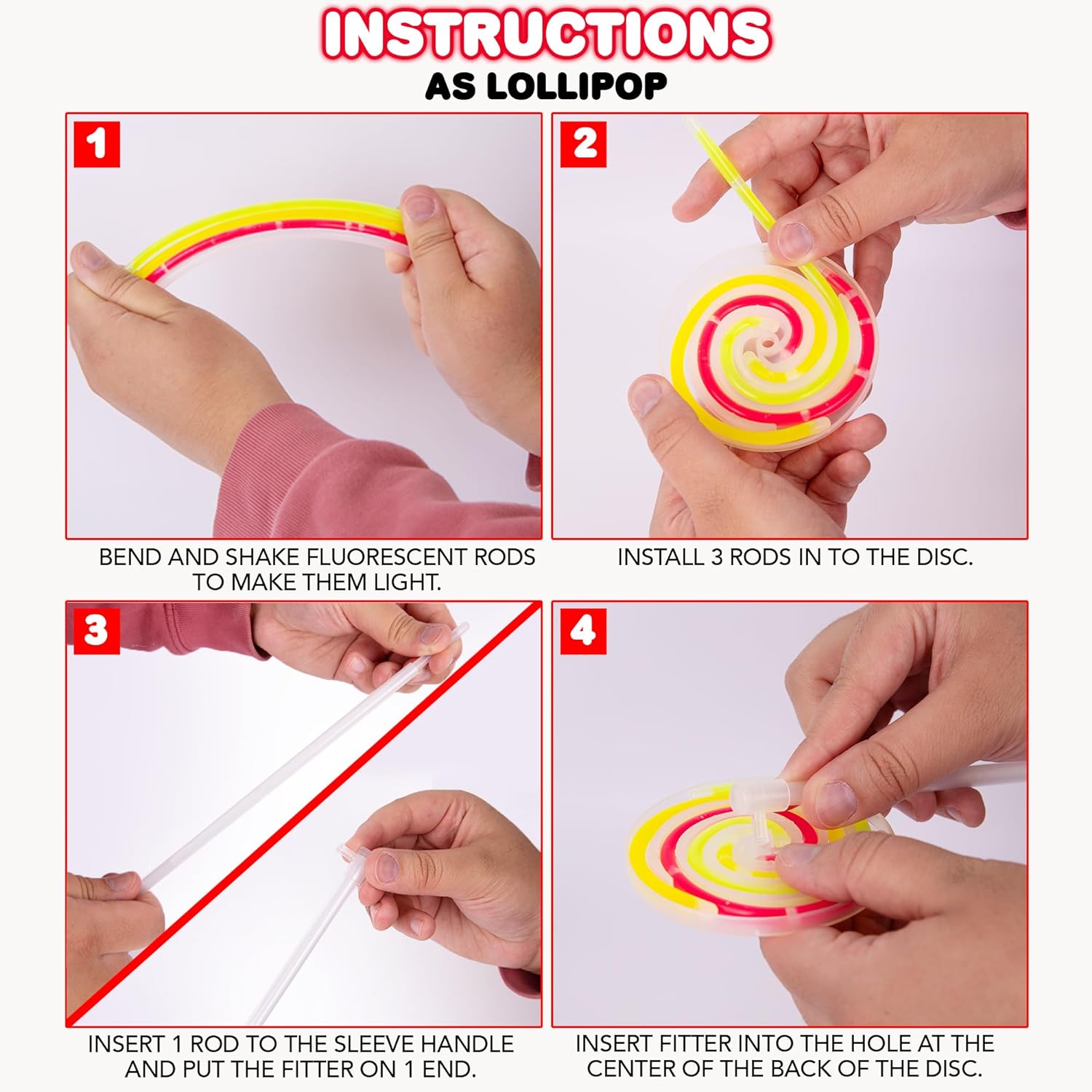 INSTRUCTIONS
AS LOLLIPOP

1

BEND AND SHAKE FLUORESCENT RODS TO MAKE THEM LIGHT.

2

INSTALL 3 RODS IN TO THE DISC.

3

INSERT 1 ROD TO THE SLEEVE HANDLE AND PUT THE FITTER ON 1 END.

4

INSERT FITTER INTO THE HOLE AT THE CENTER OF THE BACK OF THE DISC.